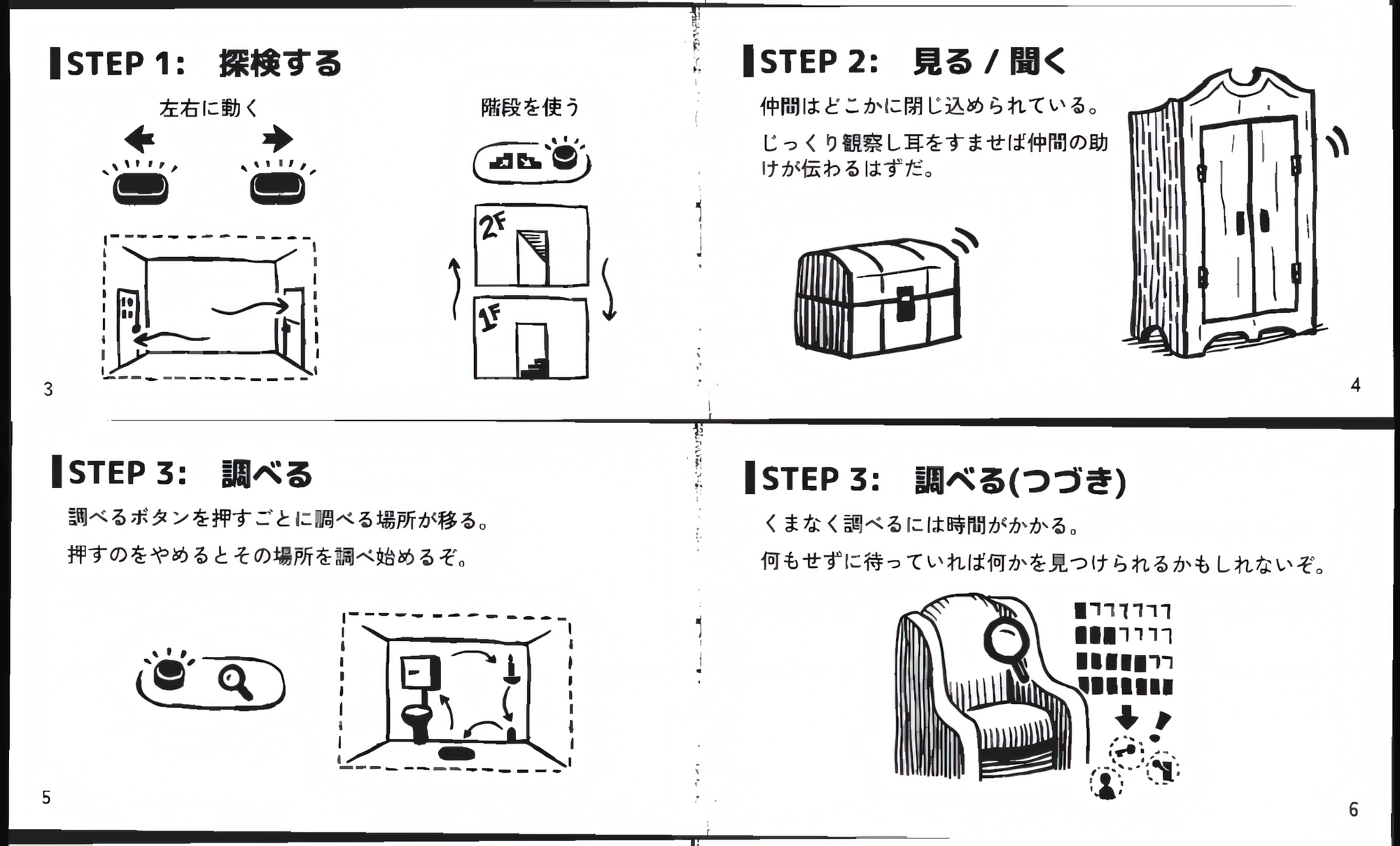 STEP 1: 探検する

左右に動く

階段を使う

2F

1F

3

STEP 2: 見る / 聞く

仲間はどこかに閉じ込められている。

じっくり観察し耳をすませば仲間の助けが伝わるはずだ。

4

STEP 3: 調べる

調べるボタンを押すごとに調べる場所が移る。

押すのをやめるとその場所を調べ始めるぞ。

5

STEP 3: 調べる(つづき)

くまなく調べるには時間がかかる。

何もせずに待っていれば何かを見つけられるかもしれないぞ。

6